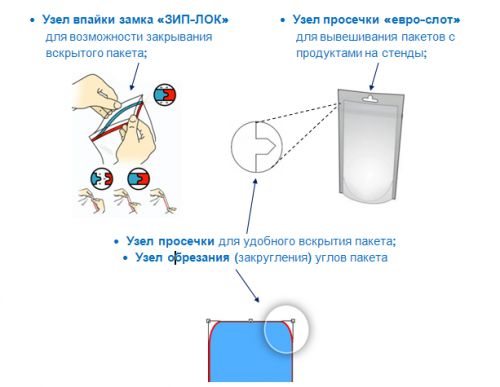 • Узел впайки замка «ЗИП-ЛОК» для возможности закрывания вскрытого пакета;

• Узел просечки «евро-слот» для вывешивания пакетов с продуктами на стенды;

• Узел просечки для удобного вскрытия пакета;
• Узел обрезания (закругления) углов пакета